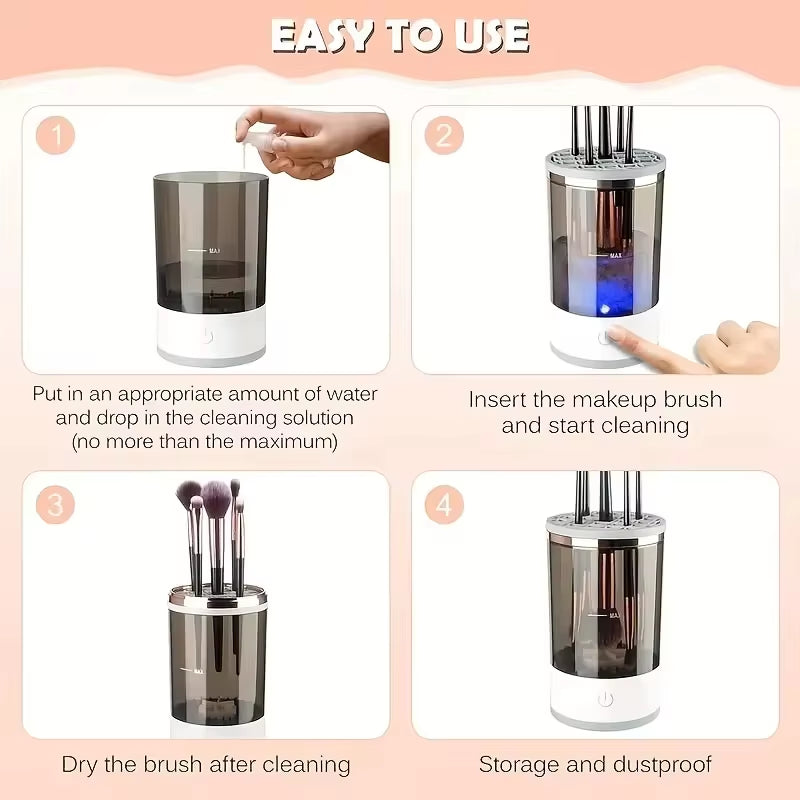 EASY TO USE

1

MAX

Put in an appropriate amount of water and drop in the cleaning solution (no more than the maximum)

2

MAX

Insert the makeup brush and start cleaning

3

MAX

Dry the brush after cleaning

4

MAX

Storage and dustproof