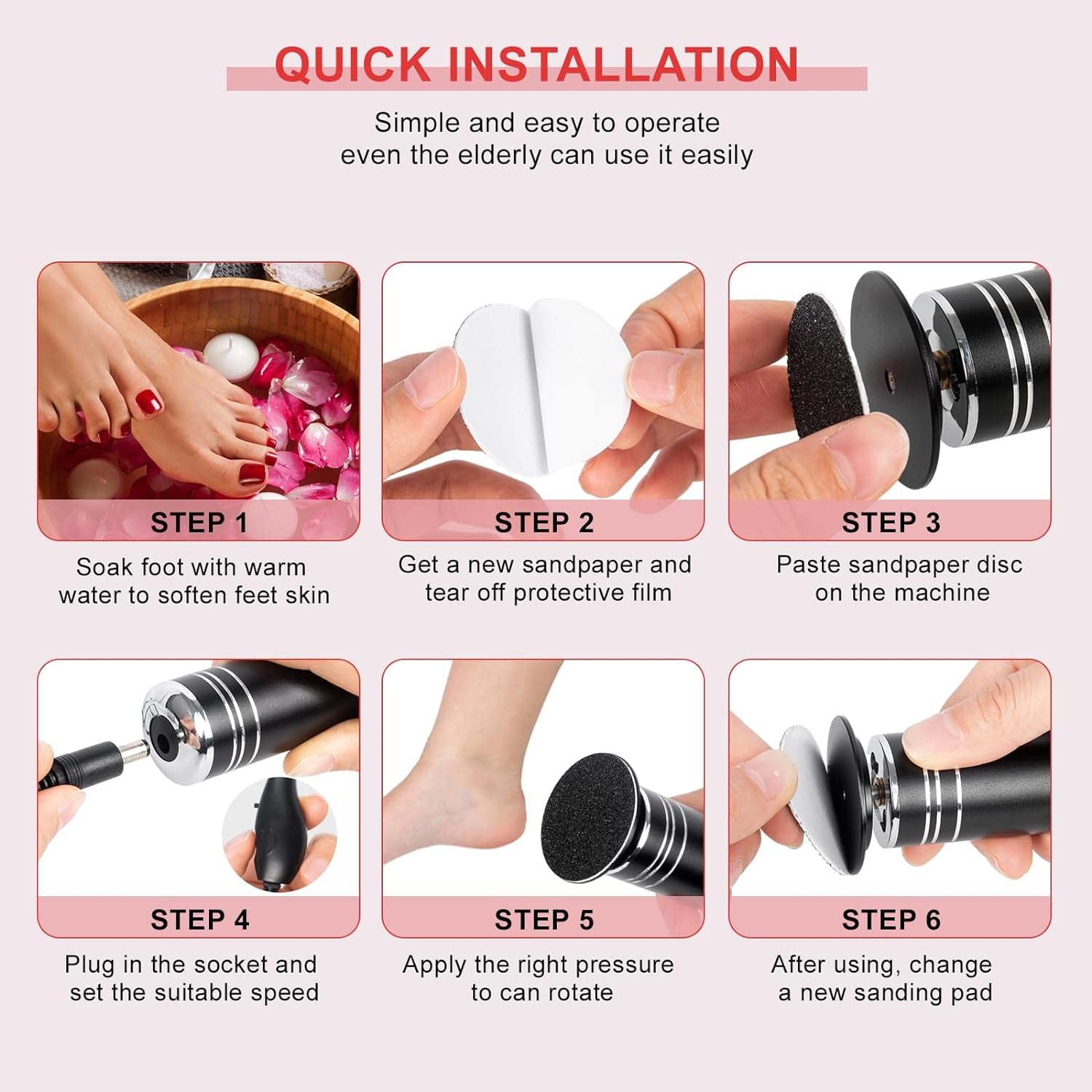 QUICK INSTALLATION

Simple and easy to operate
even the elderly can use it easily

STEP 1

Soak foot with warm water to soften feet skin

STEP 2

Get a new sandpaper and tear off protective film

STEP 3

Paste sandpaper disc on the machine

STEP 4

Plug in the socket and set the suitable speed

STEP 5

Apply the right pressure to can rotate

STEP 6

After using, change a new sanding pad